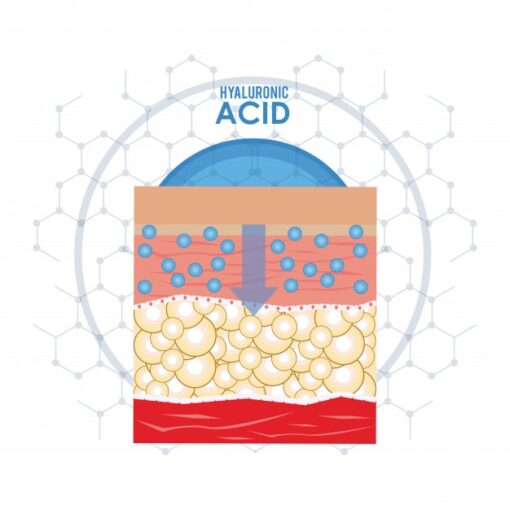 HYALURONIC
ACID